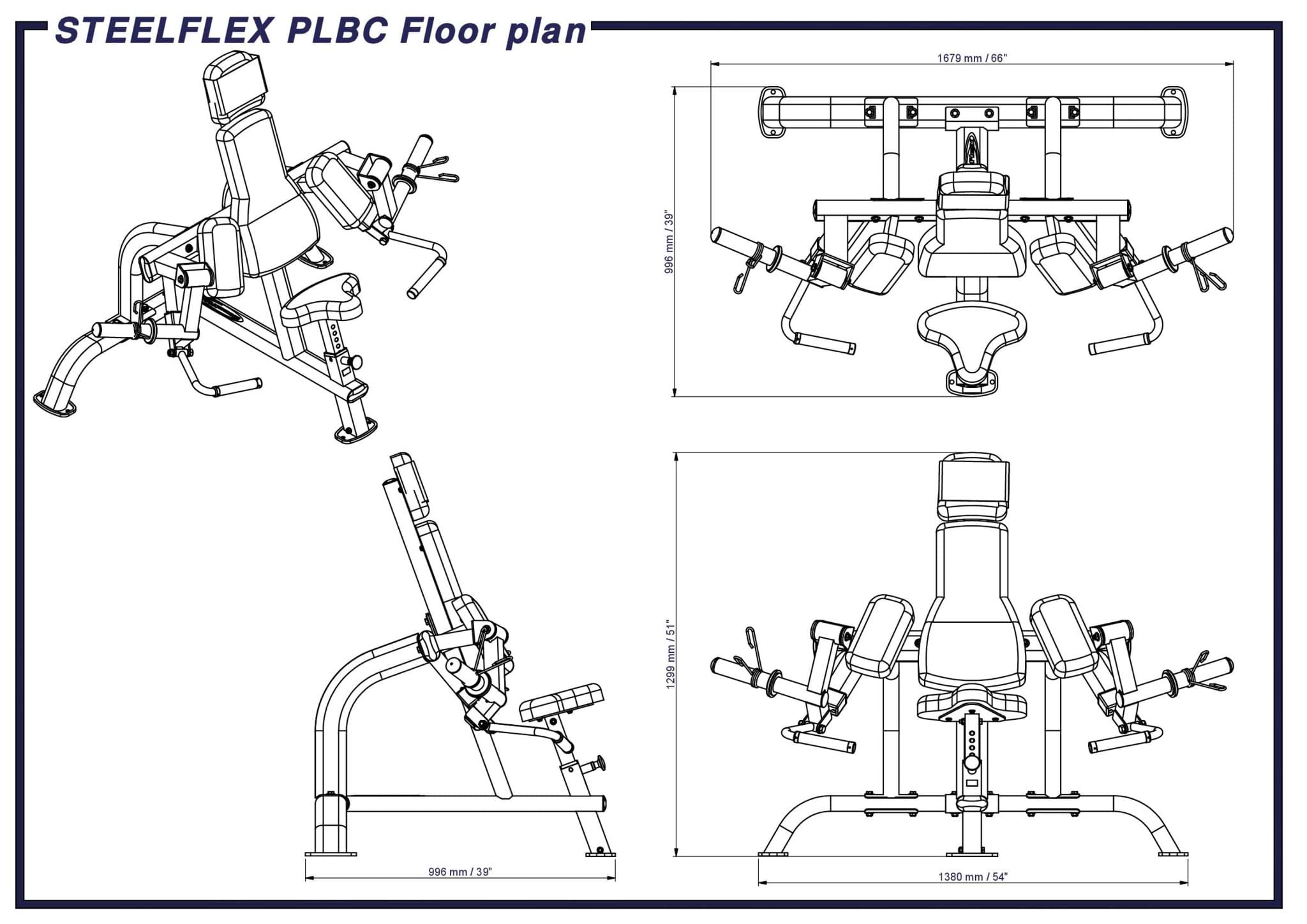 STEELFLEX PLBC Floor plan

1679 mm / 66"

996 mm / 39"

1299 mm / 51"

996 mm / 39"

1380 mm / 54"