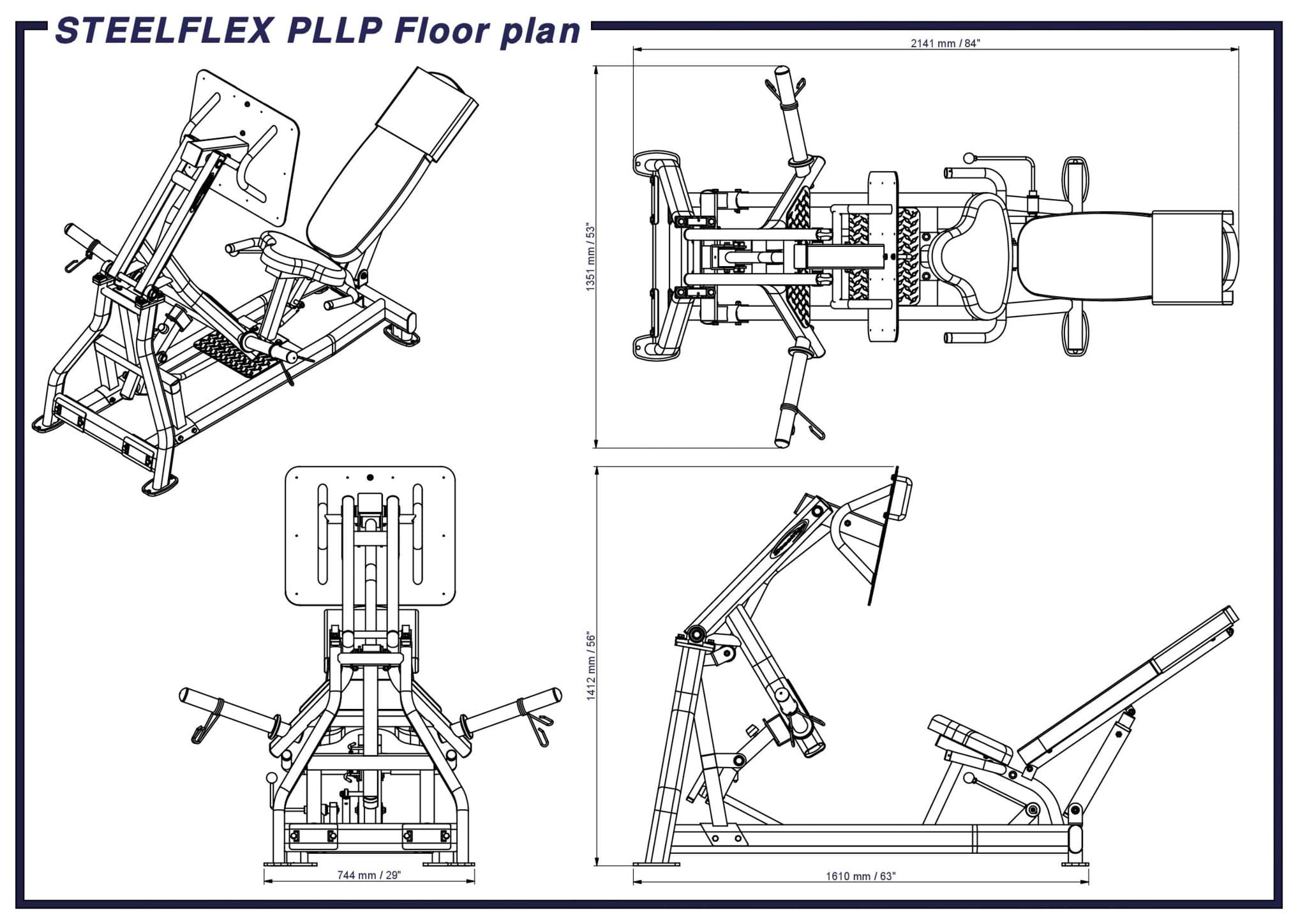 STEELFLEX PLLP Floor plan

2141 mm / 84"

1351 mm / 53"

1412 mm / 56"

744 mm / 29"

1610 mm / 63"