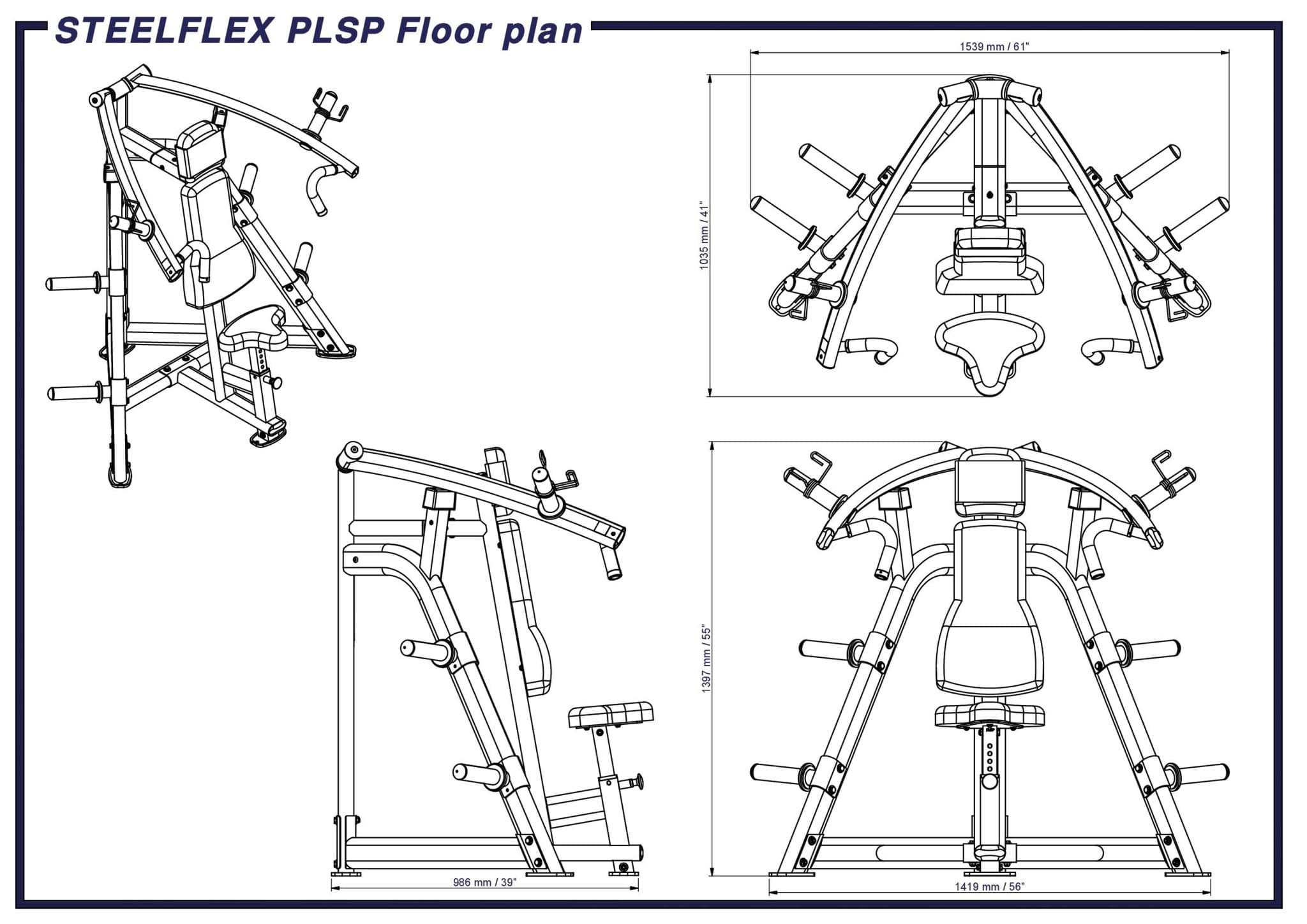 STEELFLEX PLSP Floor plan

1539 mm / 61"

1035 mm / 41"

1397 mm / 55"

986 mm / 39"

1419 mm / 56"