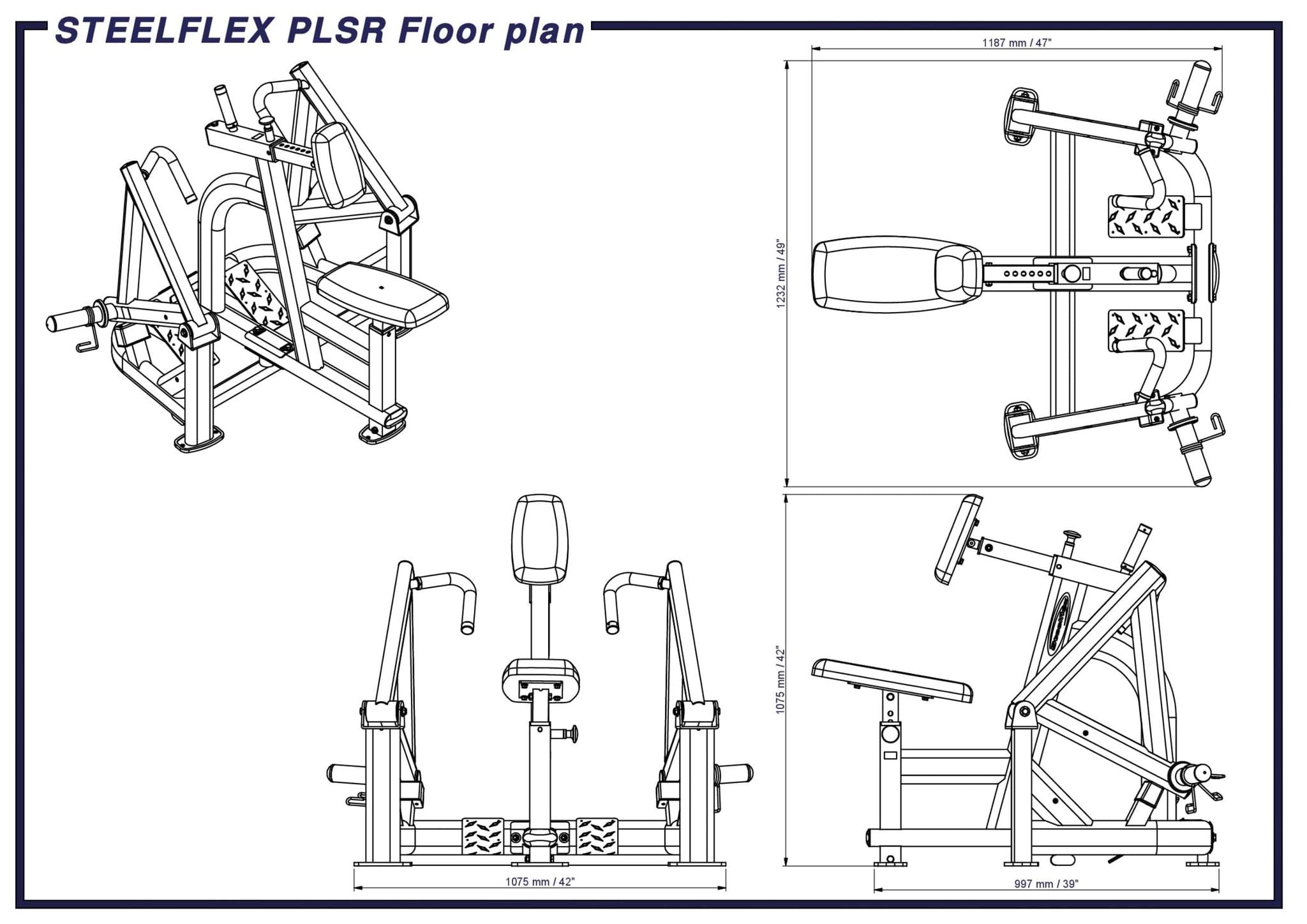 STEELFLEX PLSR Floor plan

1187 mm / 47"

1232 mm / 49"

1075 mm / 42"

1075 mm / 42"

997 mm / 39"