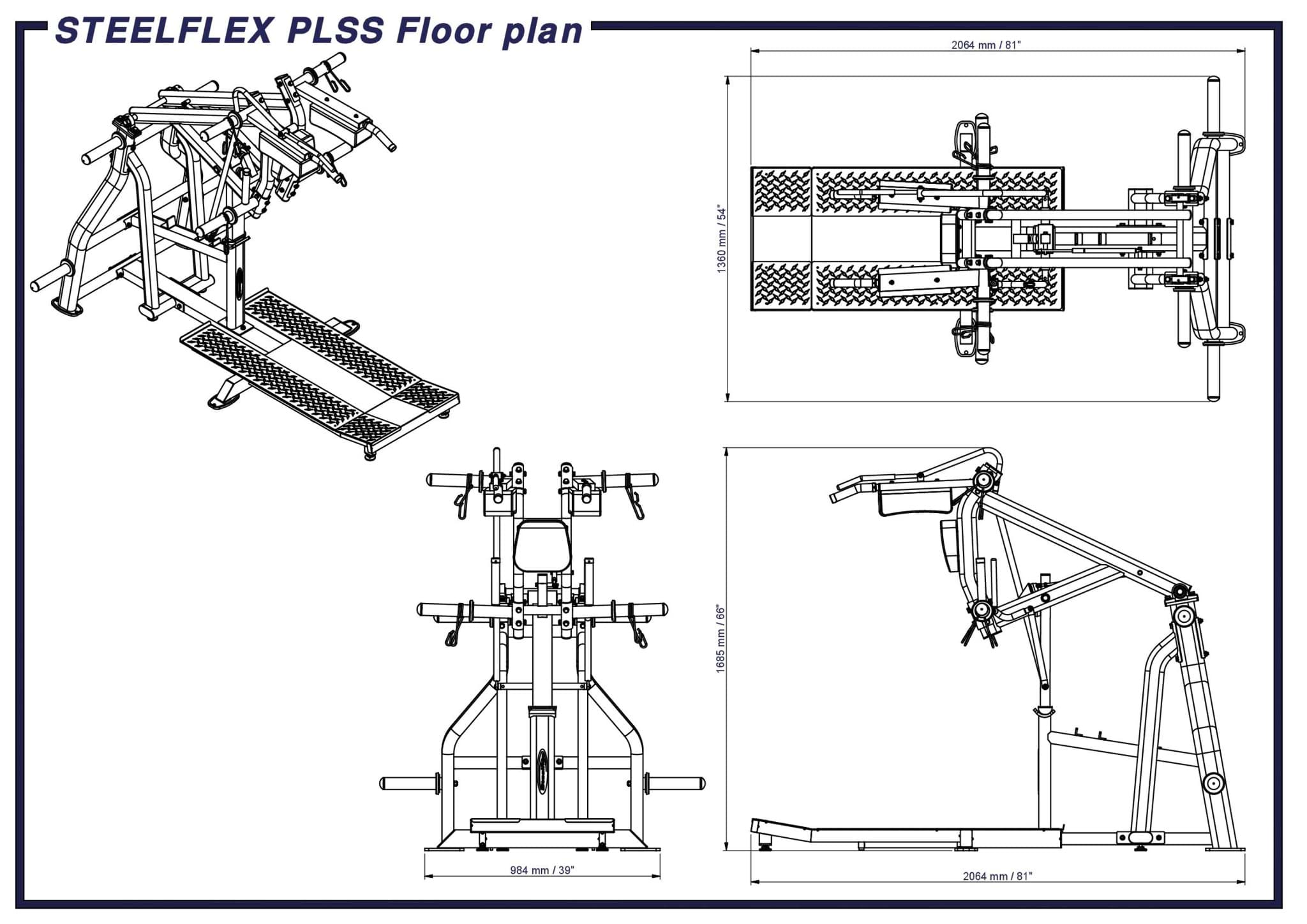 STEELFLEX PLSS Floor plan

2064 mm / 81"

1360 mm / 54"

1685 mm / 66"

984 mm / 39"

2064 mm / 81"