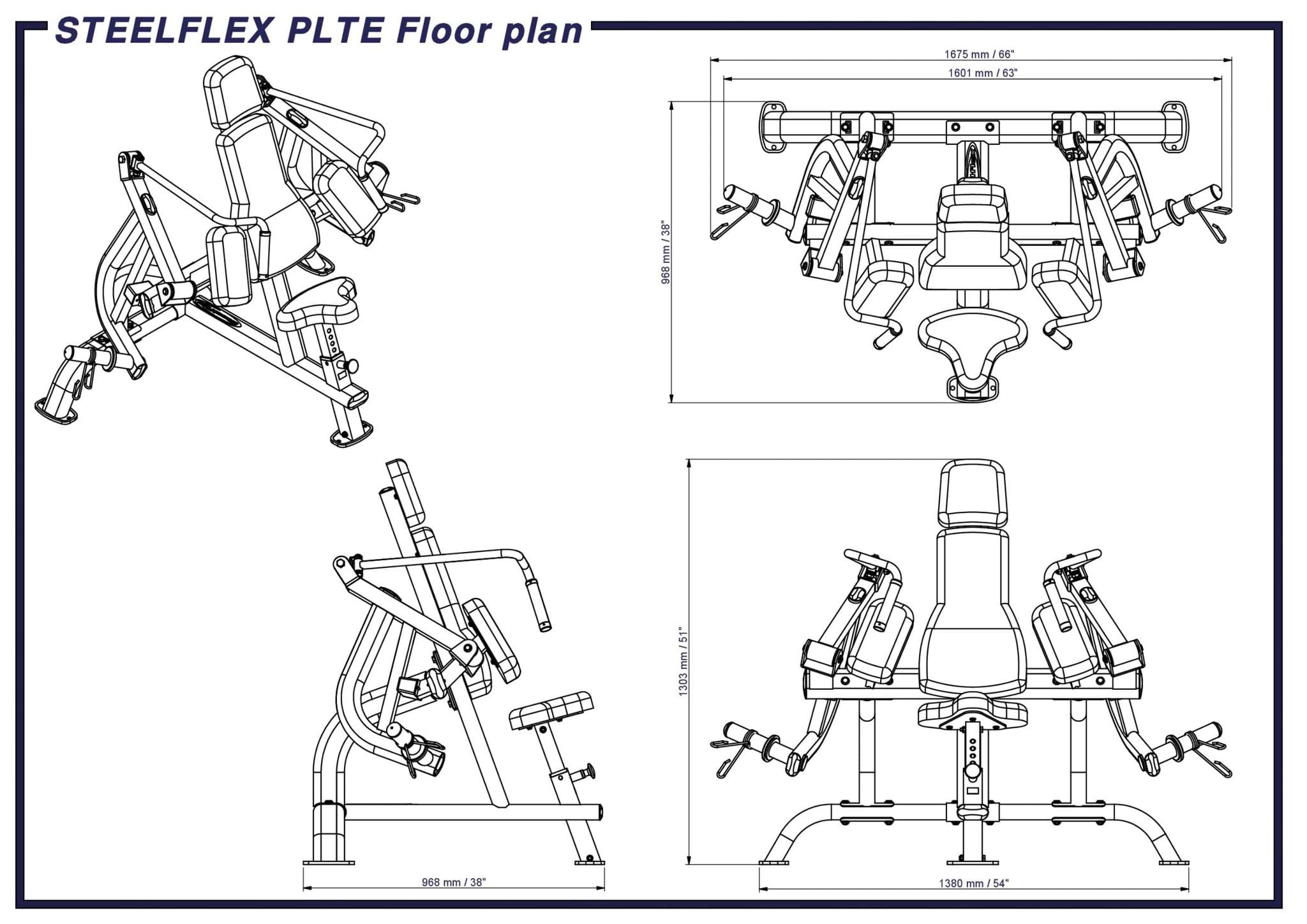 STEELFLEX PLTE Floor plan

1675 mm / 66"

1601 mm / 63"

968 mm / 38"

1303 mm / 51"

968 mm / 38"

1380 mm / 54"