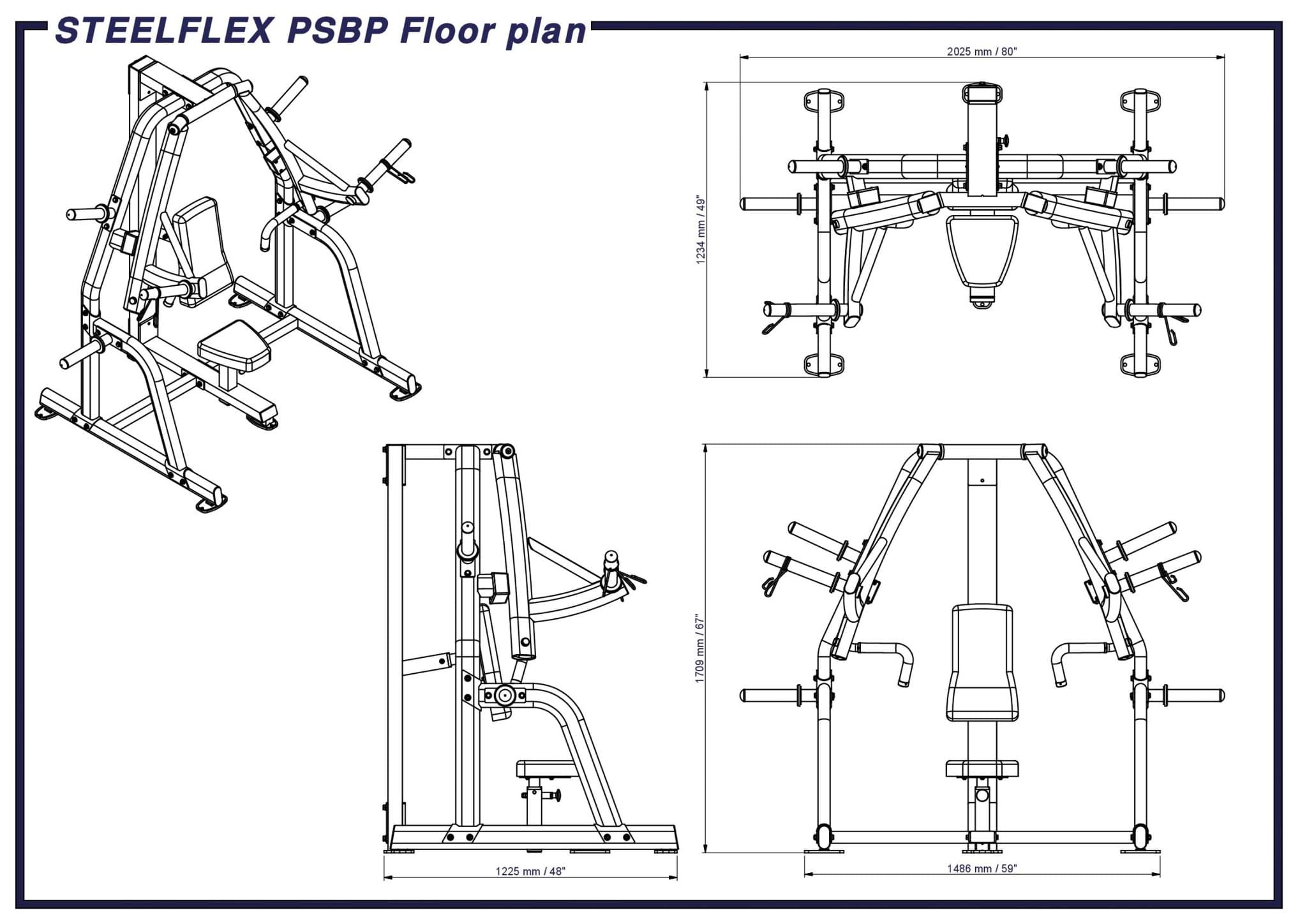 STEELFLEX PSBP Floor plan

2025 mm / 80"

1234 mm / 49"

1709 mm / 67"

1225 mm / 48"

1486 mm / 59"