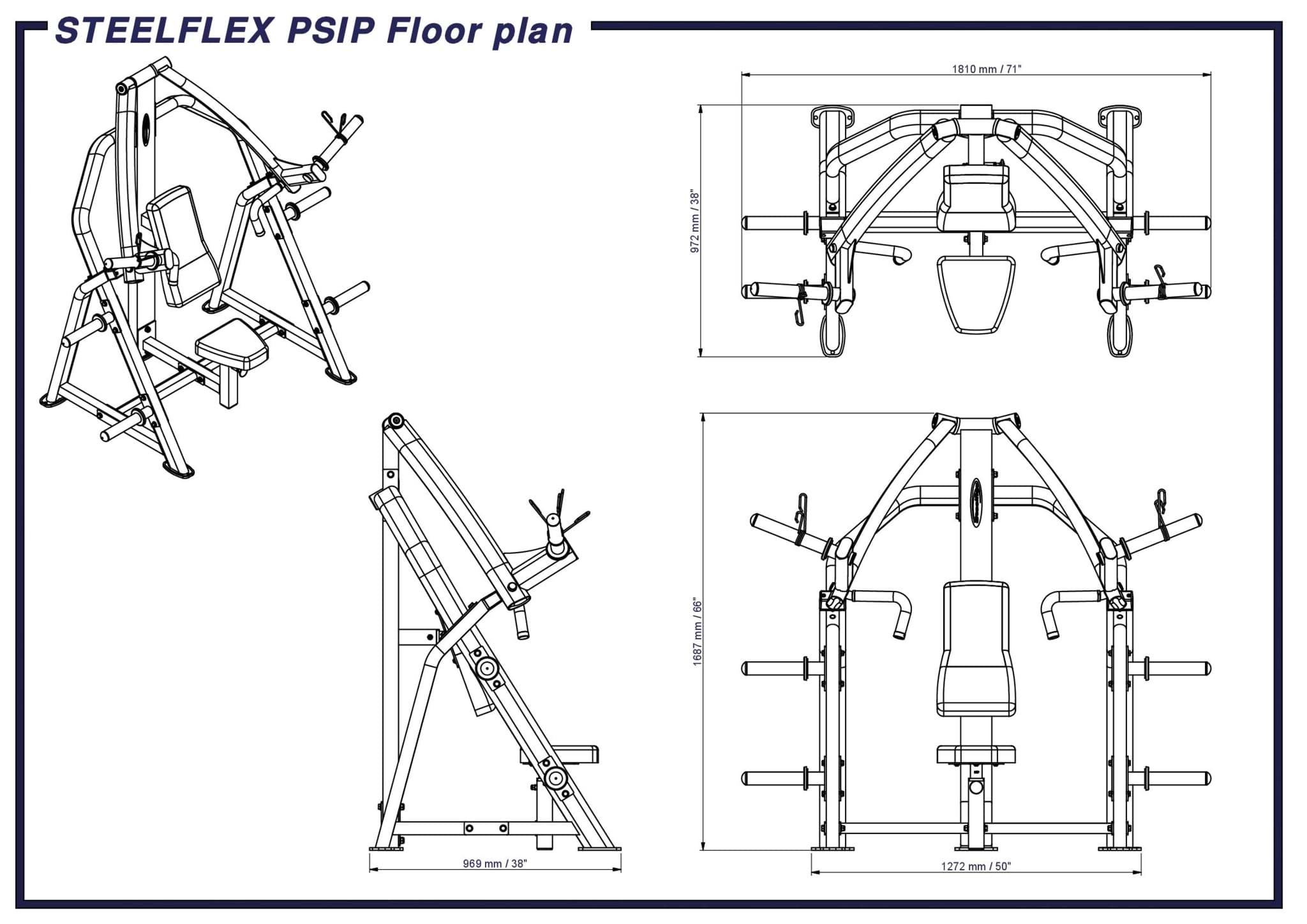 STEELFLEX PSIP Floor plan

1810 mm / 71"

972 mm / 38"

1687 mm / 66"

969 mm / 38"

1272 mm / 50"