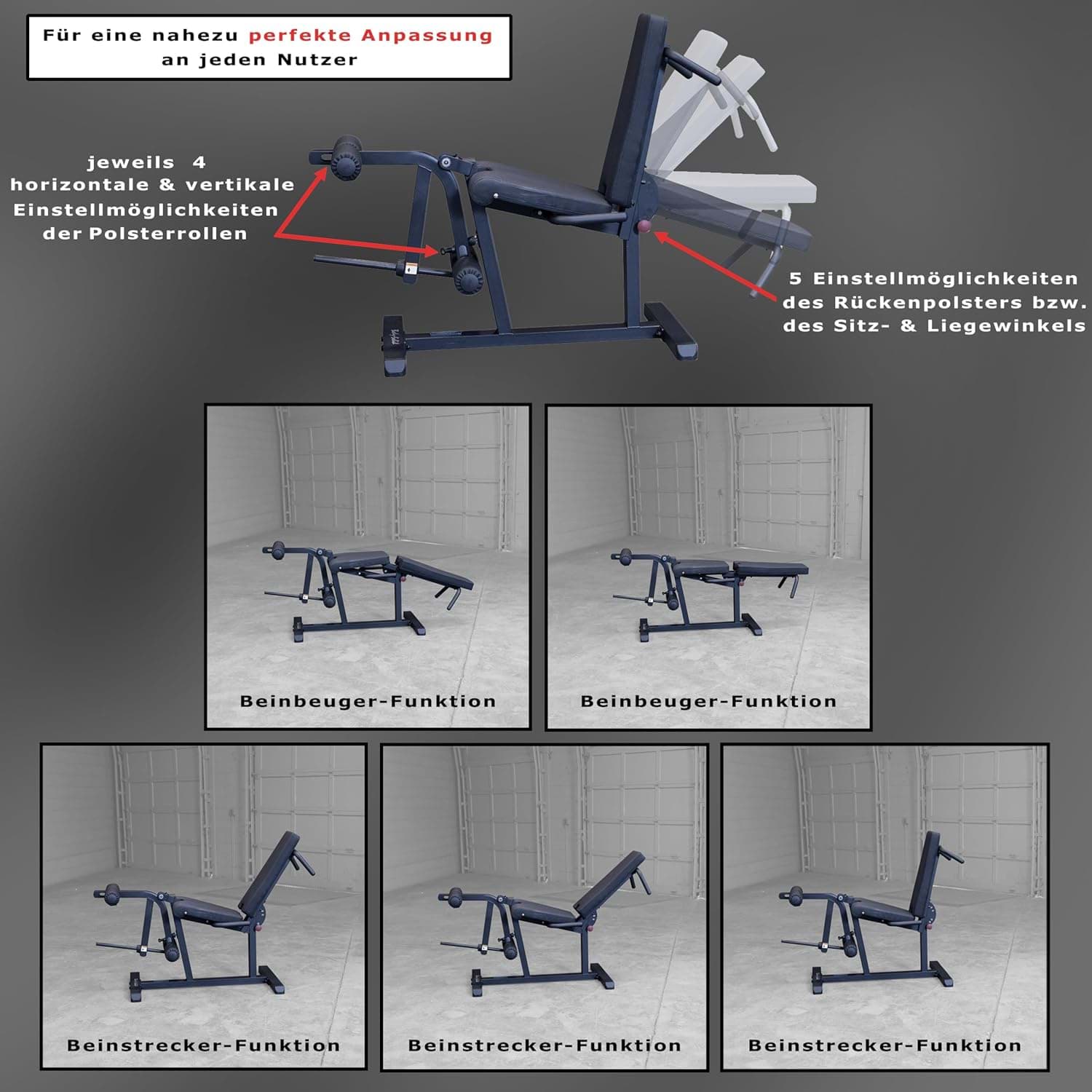 Für eine nahezu perfekte Anpassung an jeden Nutzer

jeweils 4 horizontale & vertikale Einstellmöglichkeiten der Polsterrollen

5 Einstellmöglichkeiten des Rückenpolsters bzw. des Sitz- & Liegewinkels

Beinbeuger-Funktion

Beinbeuger-Funktion

Beinstrecker-Funktion

Beinstrecker-Funktion

Beinstrecker-Funktion